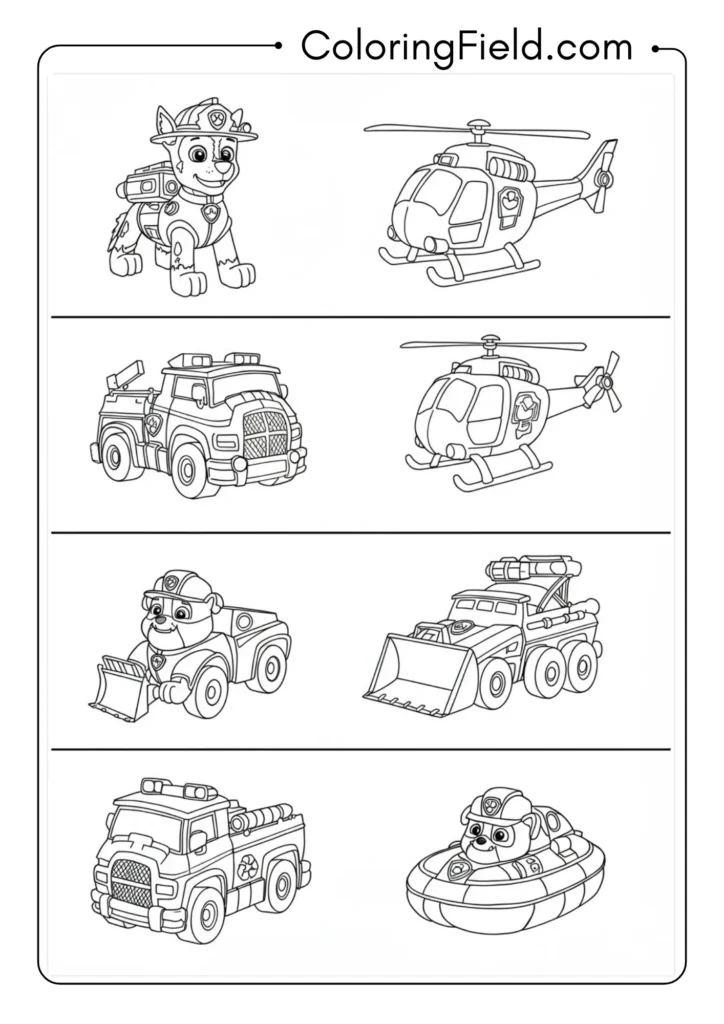 ColoringField.com